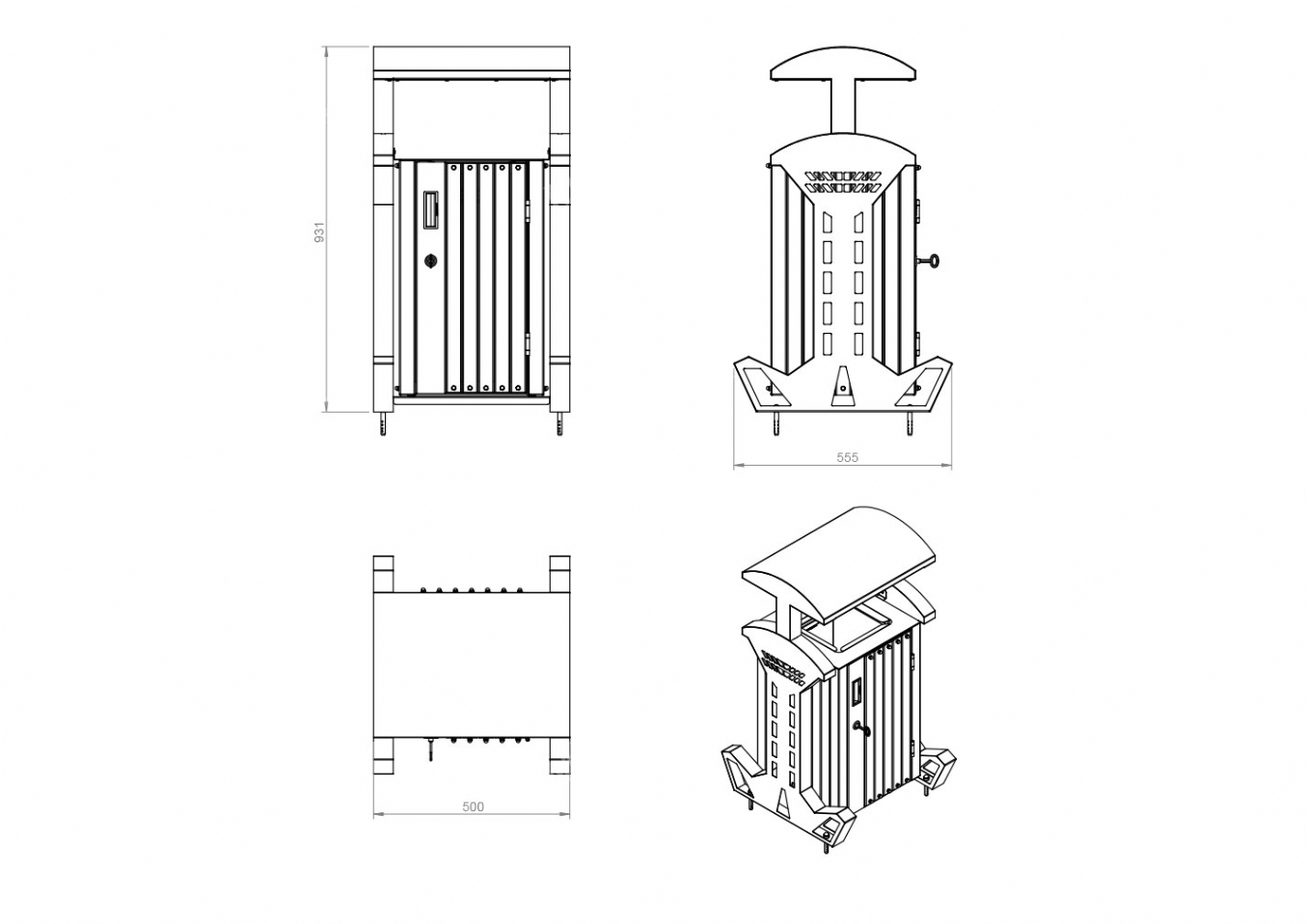 931

555

500